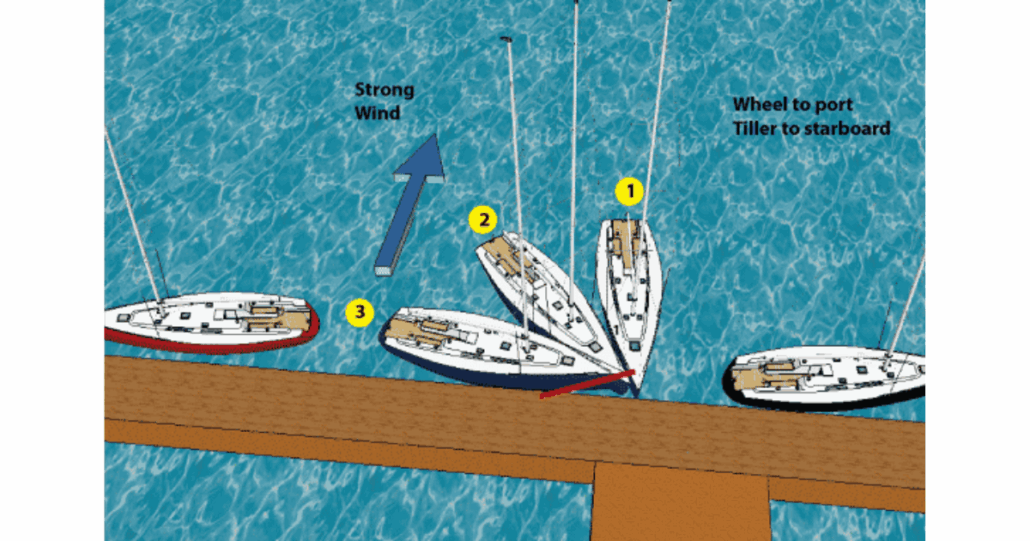 Strong Wind

Wheel to port
Tiller to starboard

1

2

3