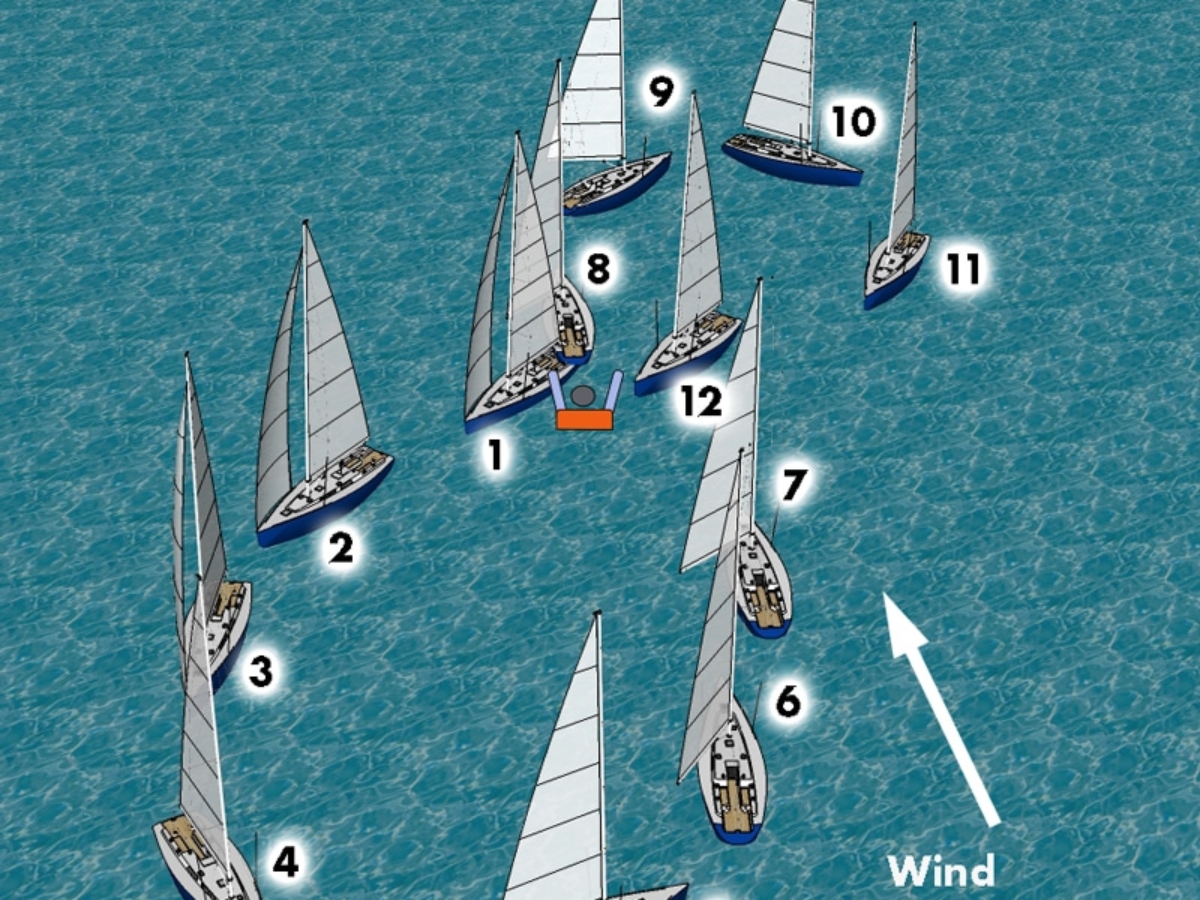 9
10
8
11
12
1
2
7
3
6
4
Wind